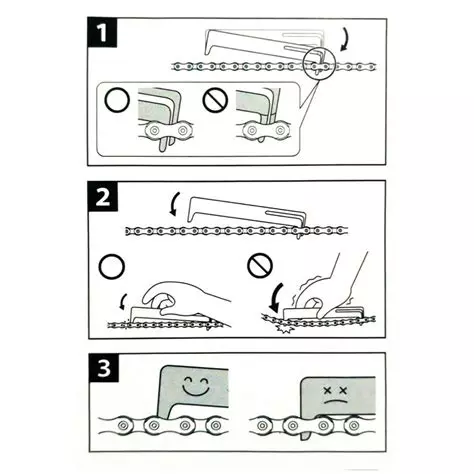 1

2

3